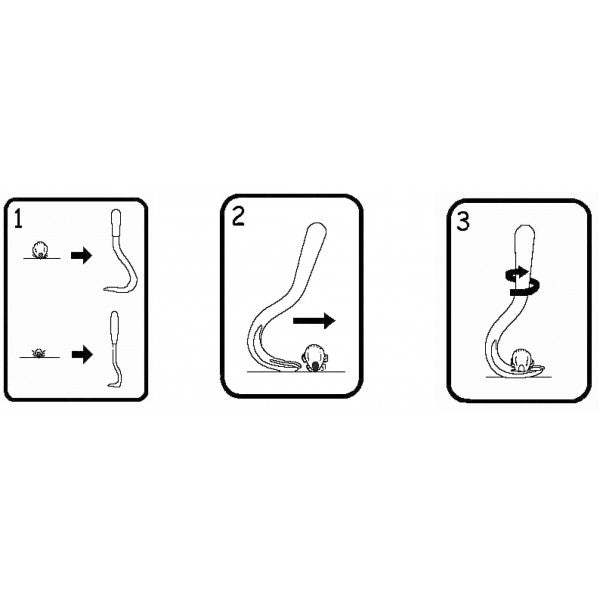 1

2

3